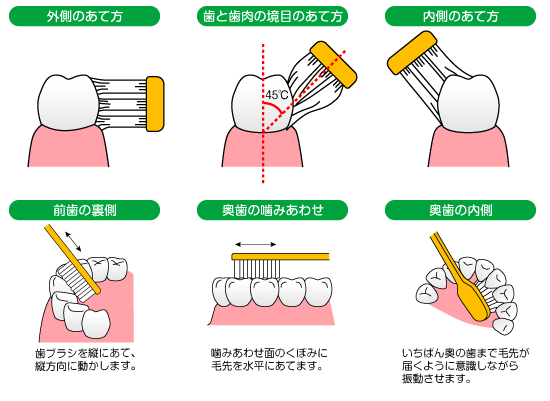 外側のあて方

歯と歯肉の境目のあて方

45℃

内側のあて方

前歯の裏側

歯ブラシを縦にあて、縦方向に動かします。

奥歯の噛みあわせ

噛みあわせ面のくぼみに毛先を水平にあてます。

奥歯の内側

いちばん奥の歯まで毛先が届くように意識しながら振動させます。